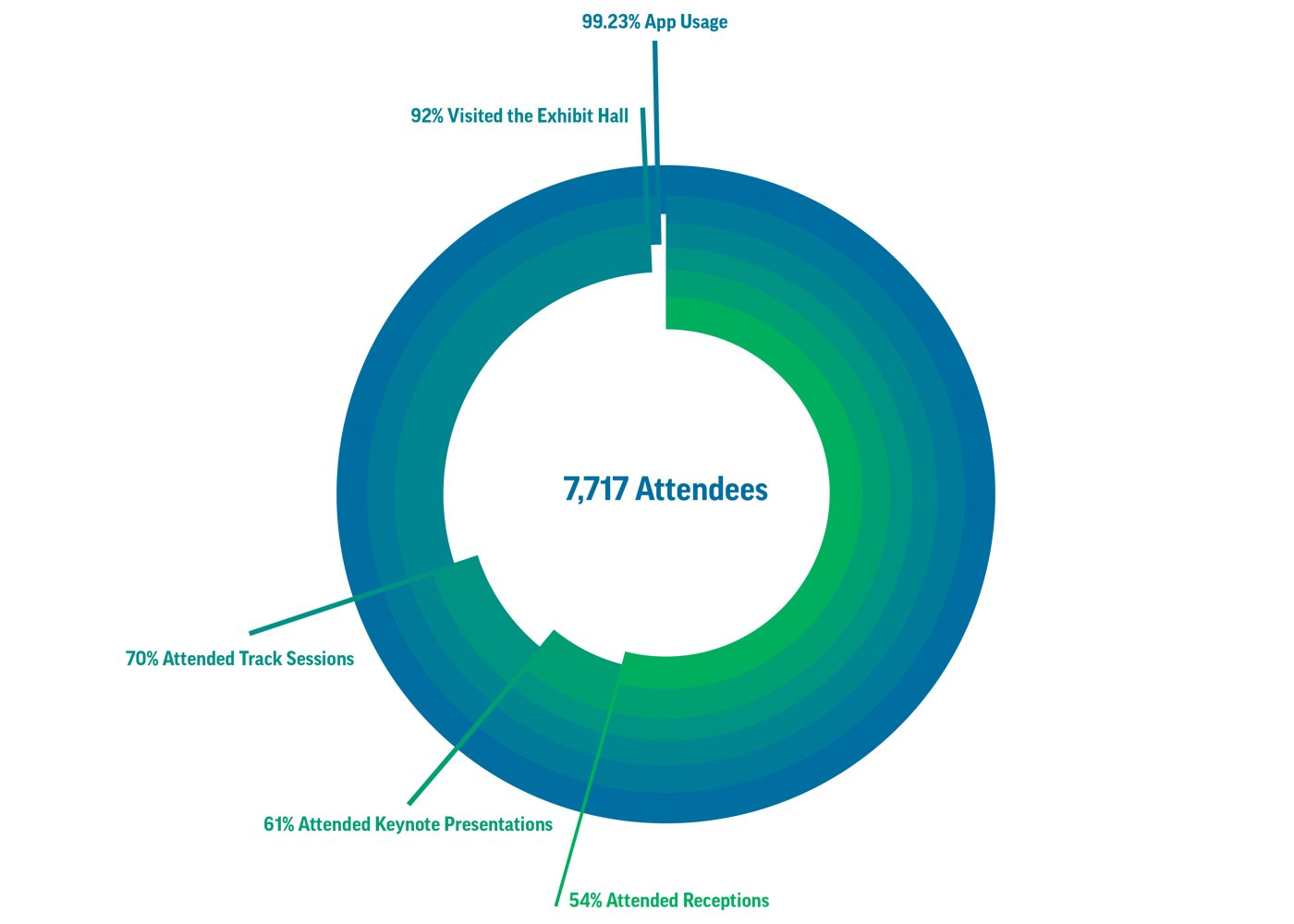 99.23% App Usage

92% Visited the Exhibit Hall

7,717 Attendees

70% Attended Track Sessions

61% Attended Keynote Presentations

54% Attended Receptions